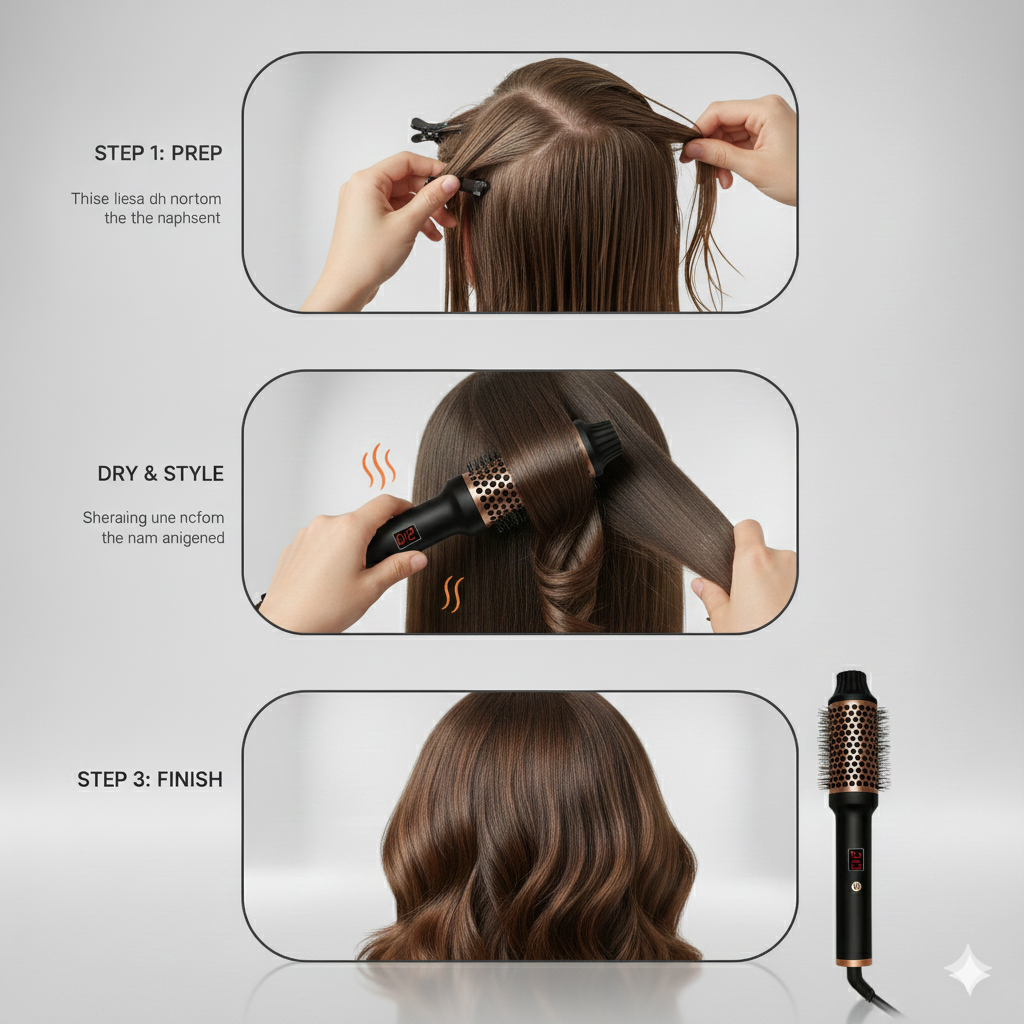 STEP 1: PREP

Thise liesa dh nortom the the naphsent

DRY & STYLE

Sheraing une ncfom the nam anigened

STEP 3: FINISH